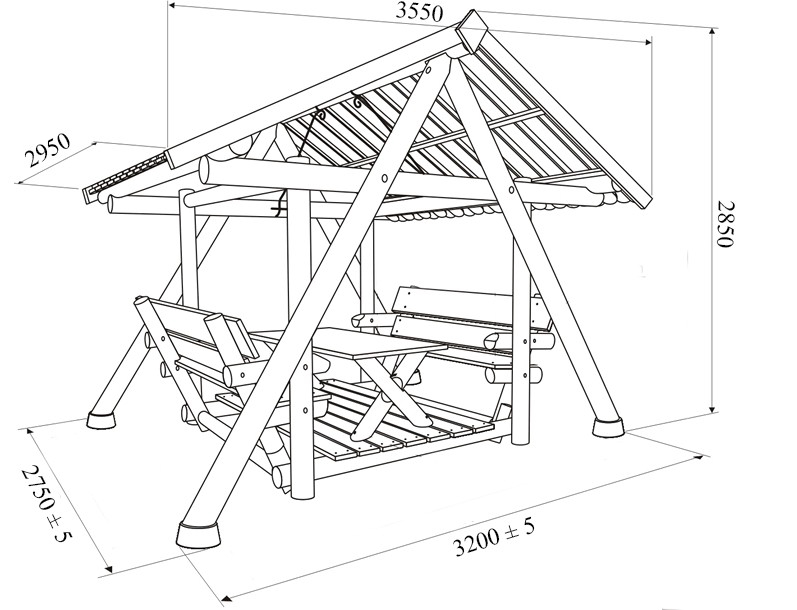 3550

2950

2850

2750 ± 5

3200 ± 5